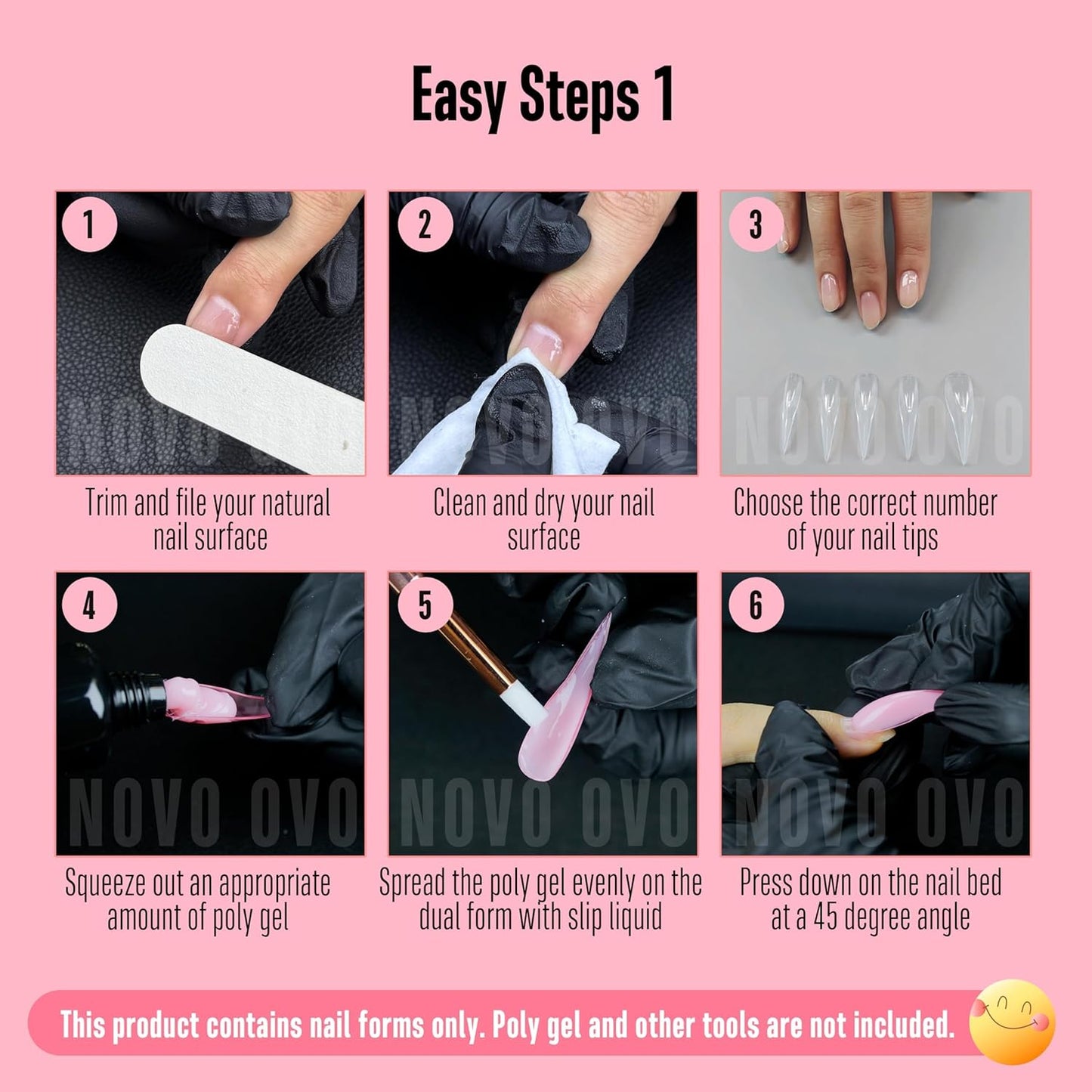 Easy Steps 1

1
NOVO OVO
Trim and file your natural nail surface

2
NOVO OVO
Clean and dry your nail surface

3
NOVO OVO
Choose the correct number of your nail tips

4
NOVO OVO
Squeeze out an appropriate amount of poly gel

5
NOVO OVO
Spread the poly gel evenly on the dual form with slip liquid

6
NOVO OVO
Press down on the nail bed at a 45 degree angle

This product contains nail forms only. Poly gel and other tools are not included.