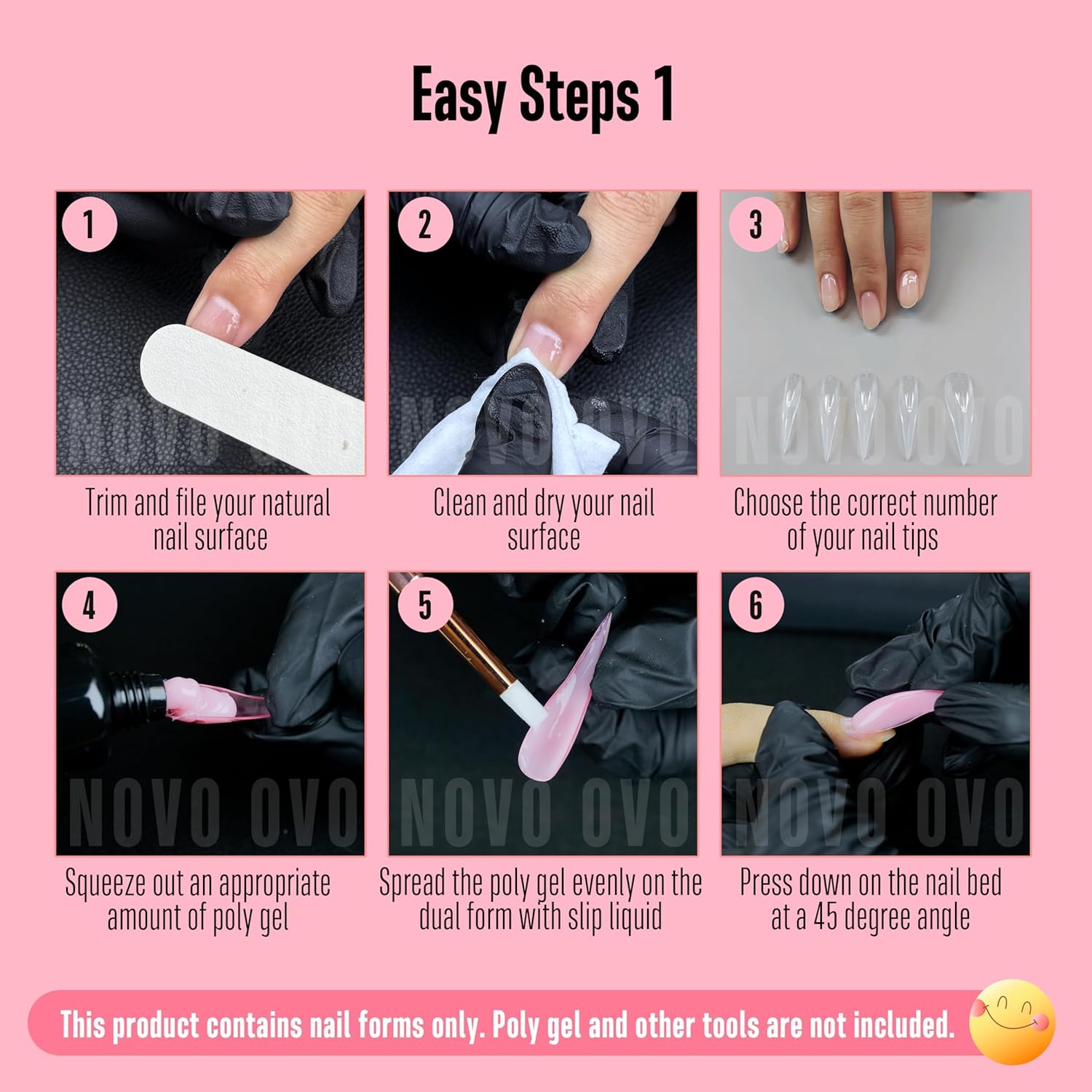 Easy Steps 1

1

NOVO OVO

Trim and file your natural nail surface

2

NOVO OVO

Clean and dry your nail surface

3

NOVO OVO

Choose the correct number of your nail tips

4

NOVO OVO

Squeeze out an appropriate amount of poly gel

5

NOVO OVO

Spread the poly gel evenly on the dual form with slip liquid

6

NOVO OVO

Press down on the nail bed at a 45 degree angle

This product contains nail forms only. Poly gel and other tools are not included.