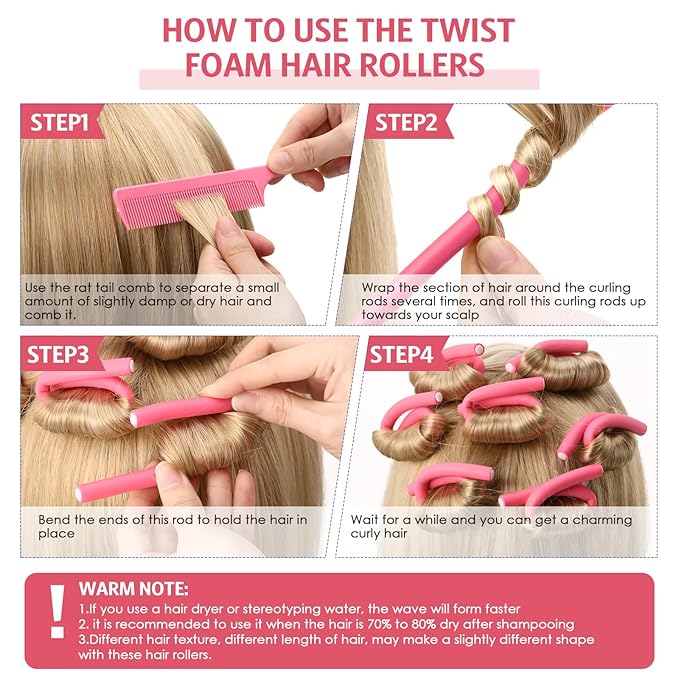 HOW TO USE THE TWIST FOAM HAIR ROLLERS

STEP1

Use the rat tail comb to separate a small amount of slightly damp or dry hair and comb it.

STEP2

Wrap the section of hair around the curling rods several times, and roll this curling rods up towards your scalp

STEP3

Bend the ends of this rod to hold the hair in place

STEP4

Wait for a while and you can get a charming curly hair

!

WARM NOTE:
1.If you use a hair dryer or stereotyping water, the wave will form faster
2. it is recommended to use it when the hair is 70% to 80% dry after shampooing
3.Different hair texture, different length of hair, may make a slightly different shape with these hair rollers.