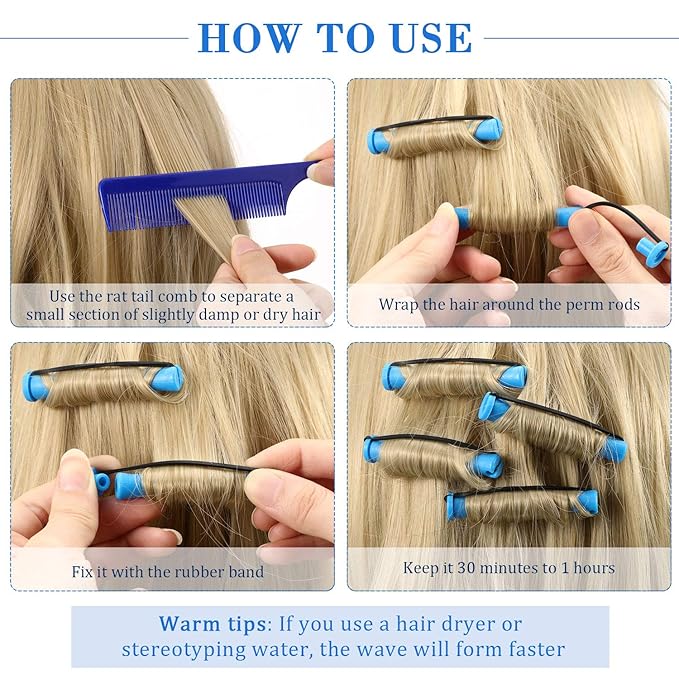 HOW TO USE

Use the rat tail comb to separate a small section of slightly damp or dry hair

Wrap the hair around the perm rods

Fix it with the rubber band

Keep it 30 minutes to 1 hours

Warm tips: If you use a hair dryer or stereotyping water, the wave will form faster