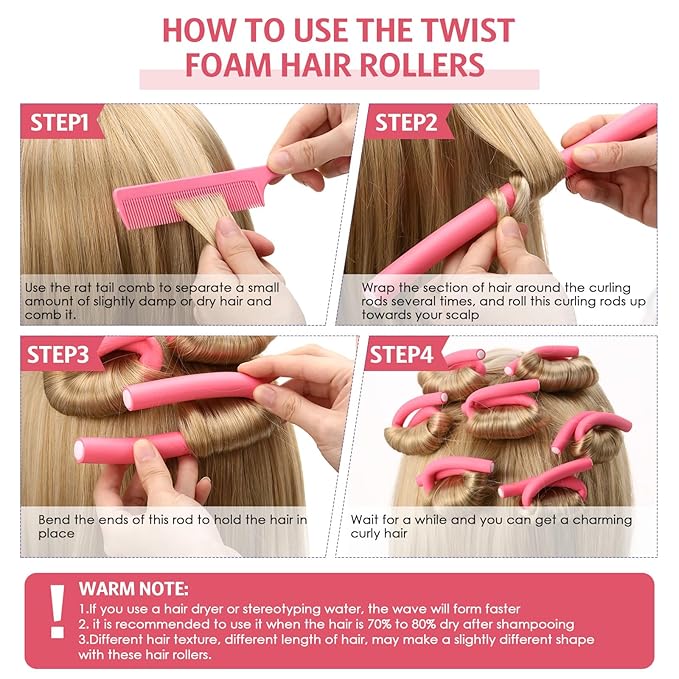 HOW TO USE THE TWIST FOAM HAIR ROLLERS

STEP1

Use the rat tail comb to separate a small amount of slightly damp or dry hair and comb it.

STEP2

Wrap the section of hair around the curling rods several times, and roll this curling rods up towards your scalp

STEP3

Bend the ends of this rod to hold the hair in place

STEP4

Wait for a while and you can get a charming curly hair

!

WARM NOTE:

1.If you use a hair dryer or stereotyping water, the wave will form faster
2. it is recommended to use it when the hair is 70% to 80% dry after shampooing
3.Different hair texture, different length of hair, may make a slightly different shape with these hair rollers.