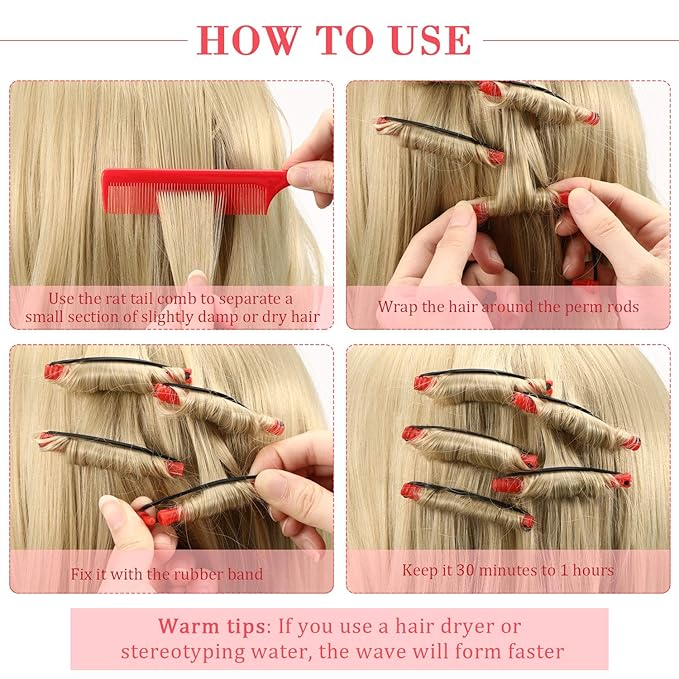 HOW TO USE

Use the rat tail comb to separate a small section of slightly damp or dry hair

Wrap the hair around the perm rods

Fix it with the rubber band

Keep it 30 minutes to 1 hours

Warm tips: If you use a hair dryer or stereotyping water, the wave will form faster