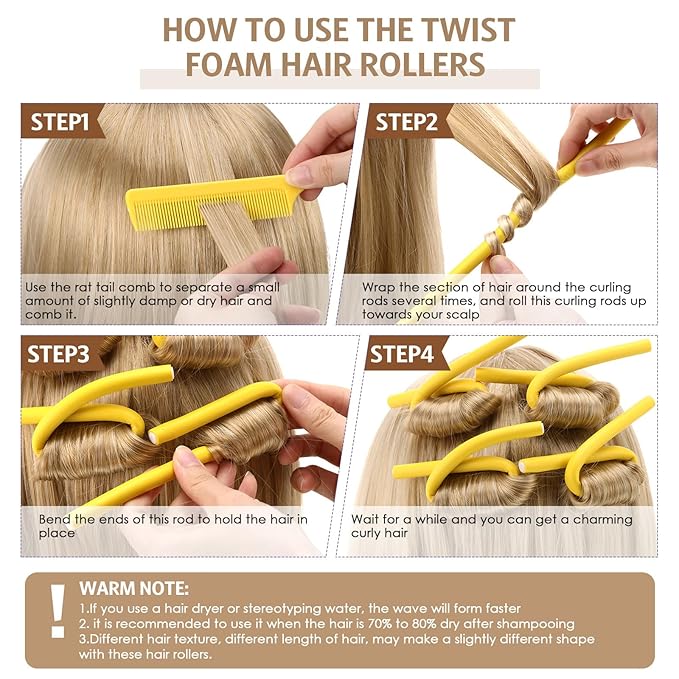 HOW TO USE THE TWIST FOAM HAIR ROLLERS

STEP1

Use the rat tail comb to separate a small amount of slightly damp or dry hair and comb it.

STEP2

Wrap the section of hair around the curling rods several times, and roll this curling rods up towards your scalp

STEP3

Bend the ends of this rod to hold the hair in place

STEP4

Wait for a while and you can get a charming curly hair

!

WARM NOTE:

1.If you use a hair dryer or stereotyping water, the wave will form faster
2. it is recommended to use it when the hair is 70% to 80% dry after shampooing
3.Different hair texture, different length of hair, may make a slightly different shape with these hair rollers.