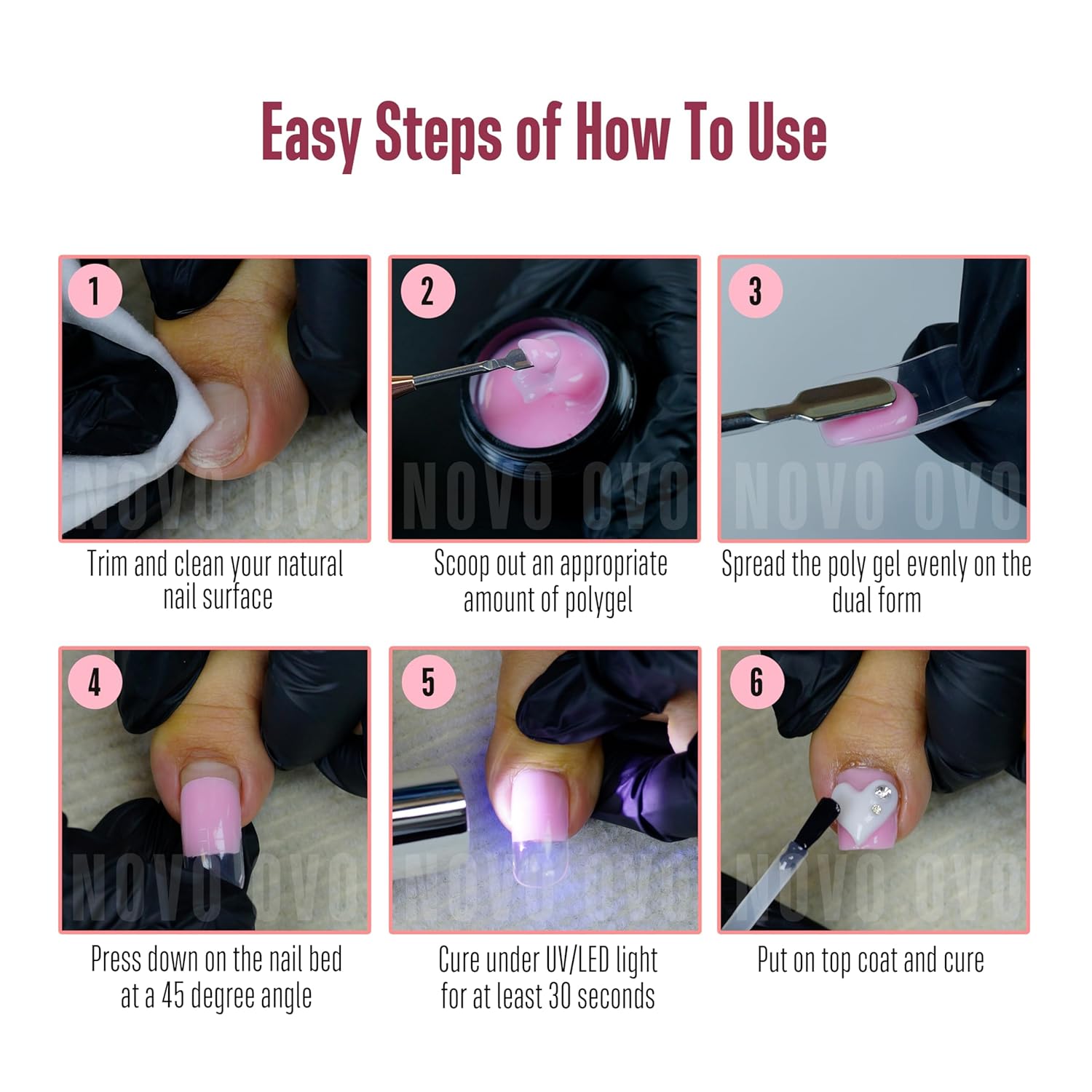 Easy Steps of How To Use

1
NOVO OVO
Trim and clean your natural nail surface

2
NOVO OVO
Scoop out an appropriate amount of polygel

3
NOVO OVO
Spread the poly gel evenly on the dual form

4
NOVO OVO
Press down on the nail bed at a 45 degree angle

5
NOVO OVO
Cure under UV/LED light for at least 30 seconds

6
NOVO OVO
Put on top coat and cure