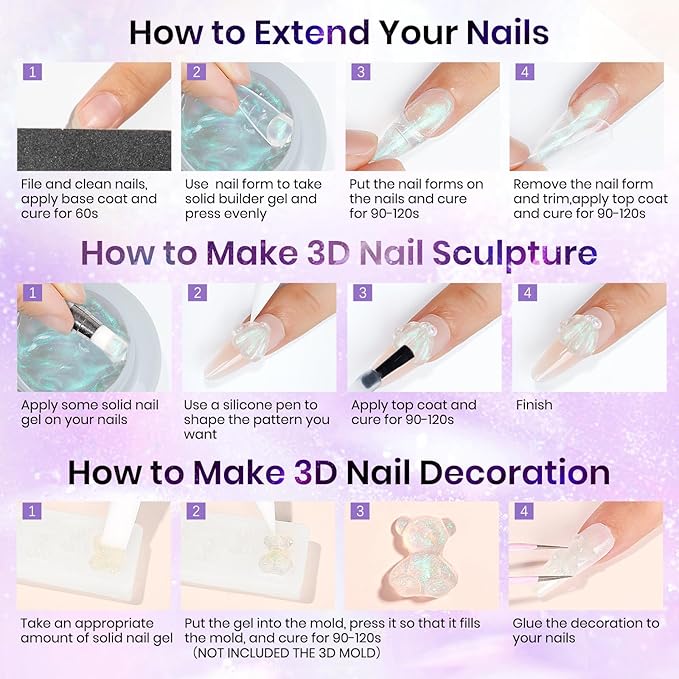 How to Extend Your Nails

1
File and clean nails, apply base coat and cure for 60s

2
Use  nail form to take solid builder gel and press evenly

3
Put the nail forms on the nails and cure for 90-120s

4
Remove the nail form and trim,apply top coat and cure for 90-120s

How to Make 3D Nail Sculpture

1
Apply some solid nail gel on your nails

2
Use a silicone pen to shape the pattern you want

3
Apply top coat and cure for 90-120s

4
Finish

How to Make 3D Nail Decoration

1
Take an appropriate amount of solid nail gel

2
Put the gel into the mold, press it so that it fills the mold, and cure for 90-120s
(NOT INCLUDED THE 3D MOLD)

3

4
Glue the decoration to your nails