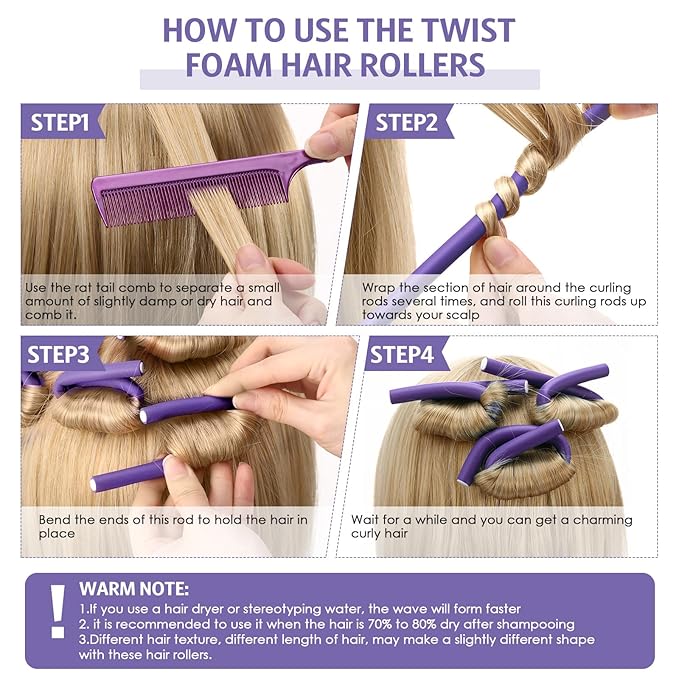 HOW TO USE THE TWIST FOAM HAIR ROLLERS

STEP1

Use the rat tail comb to separate a small amount of slightly damp or dry hair and comb it.

STEP2

Wrap the section of hair around the curling rods several times, and roll this curling rods up towards your scalp

STEP3

Bend the ends of this rod to hold the hair in place

STEP4

Wait for a while and you can get a charming curly hair

!

WARM NOTE:

1.If you use a hair dryer or stereotyping water, the wave will form faster
2. it is recommended to use it when the hair is 70% to 80% dry after shampooing
3.Different hair texture, different length of hair, may make a slightly different shape with these hair rollers.