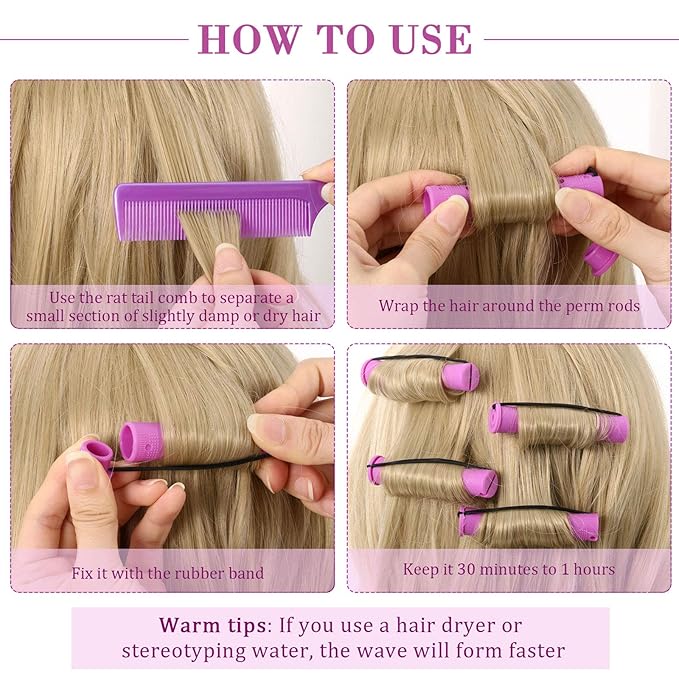 HOW TO USE

Use the rat tail comb to separate a small section of slightly damp or dry hair

Wrap the hair around the perm rods

Fix it with the rubber band

Keep it 30 minutes to 1 hours

Warm tips: If you use a hair dryer or stereotyping water, the wave will form faster