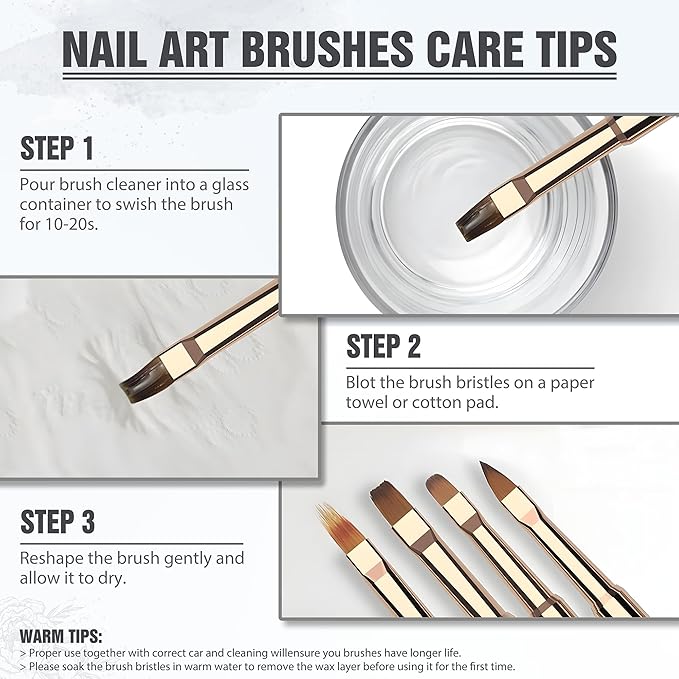 NAIL ART BRUSHES CARE TIPS

STEP 1

Pour brush cleaner into a glass container to swish the brush for 10-20s.

STEP 2

Blot the brush bristles on a paper towel or cotton pad.

STEP 3

Reshape the brush gently and allow it to dry.

WARM TIPS:
> Proper use together with correct car and cleaning willensure you brushes have longer life.
> Please soak the brush bristles in warm water to remove the wax layer before using it for the first time.